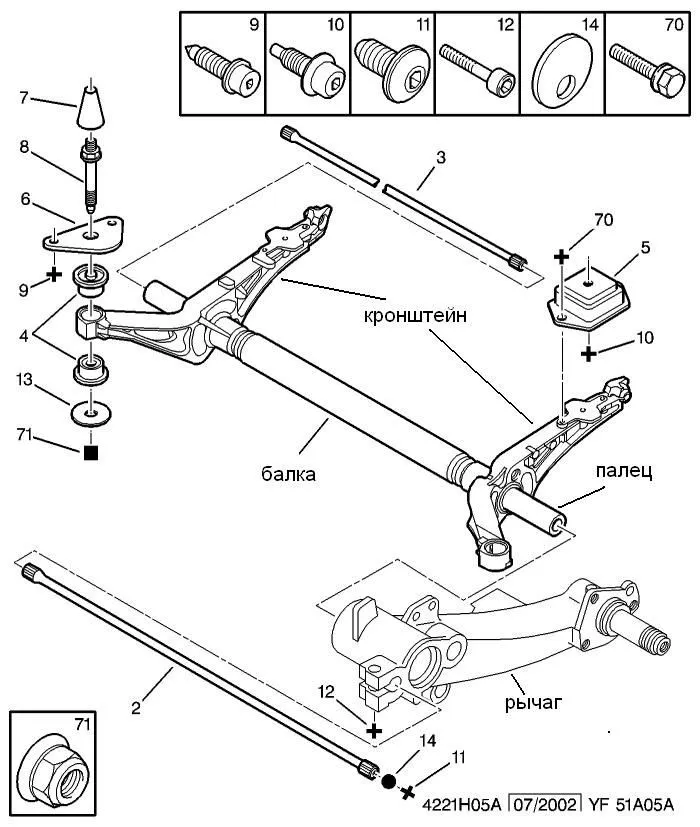 9
10
11
12
14
70

7
8
6
9
4
13
71
3
70
5
10
кронштейн
балка
палец
рычаг
2
12
14
11
71

4221H05A 07/2002 YF 51A05A