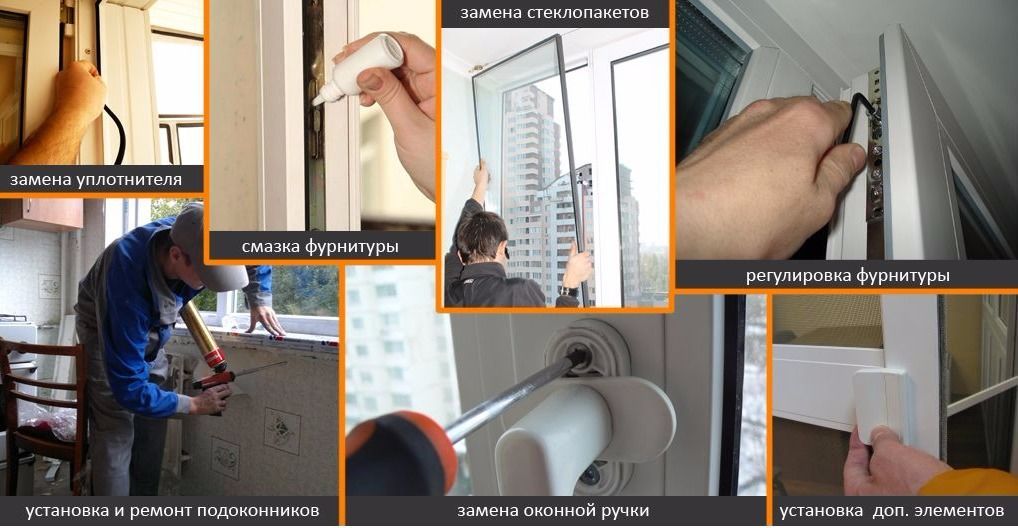 замена уплотнителя

смазка фурнитуры

замена стеклопакетов

регулировка фурнитуры

установка и ремонт подоконников

замена оконной ручки

установка доп. элементов